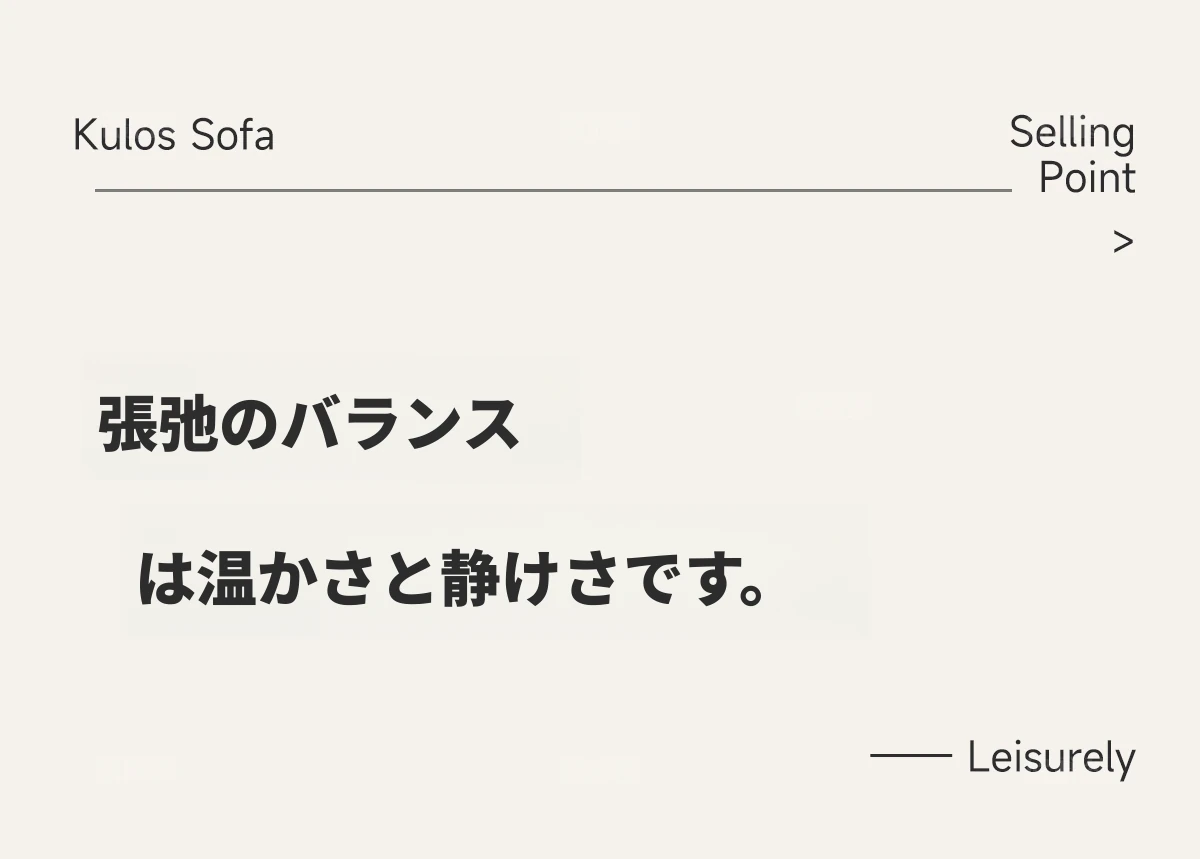 Kulos Sofa

Selling
Point
>

張弛のバランス

は温かさと静けさです。

—— Leisurely