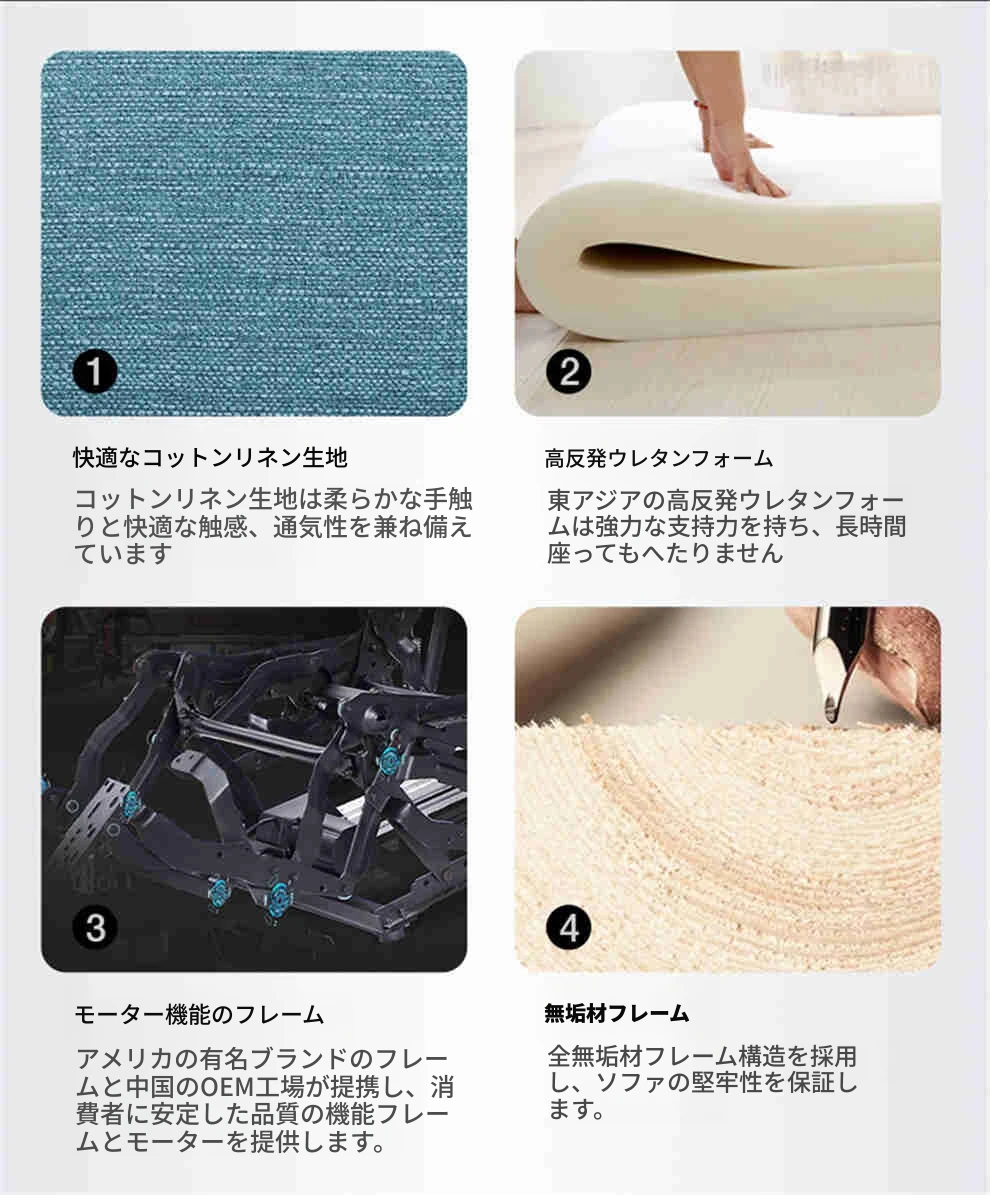 1

快適なコットンリネン生地

コットンリネン生地は柔らかな手触りと快適な触感、通気性を兼ね備えています

2

高反発ウレタンフォーム

東アジアの高反発ウレタンフォームは強力な支持力を持ち、長時間座ってもへたりません

3

モーター機能のフレーム

アメリカの有名ブランドのフレームと中国のOEM工場が提携し、消費者に安定した品質の機能フレームとモーターを提供します。

4

無垢材フレーム

全無垢材フレーム構造を採用し、ソファの堅牢性を保証します。